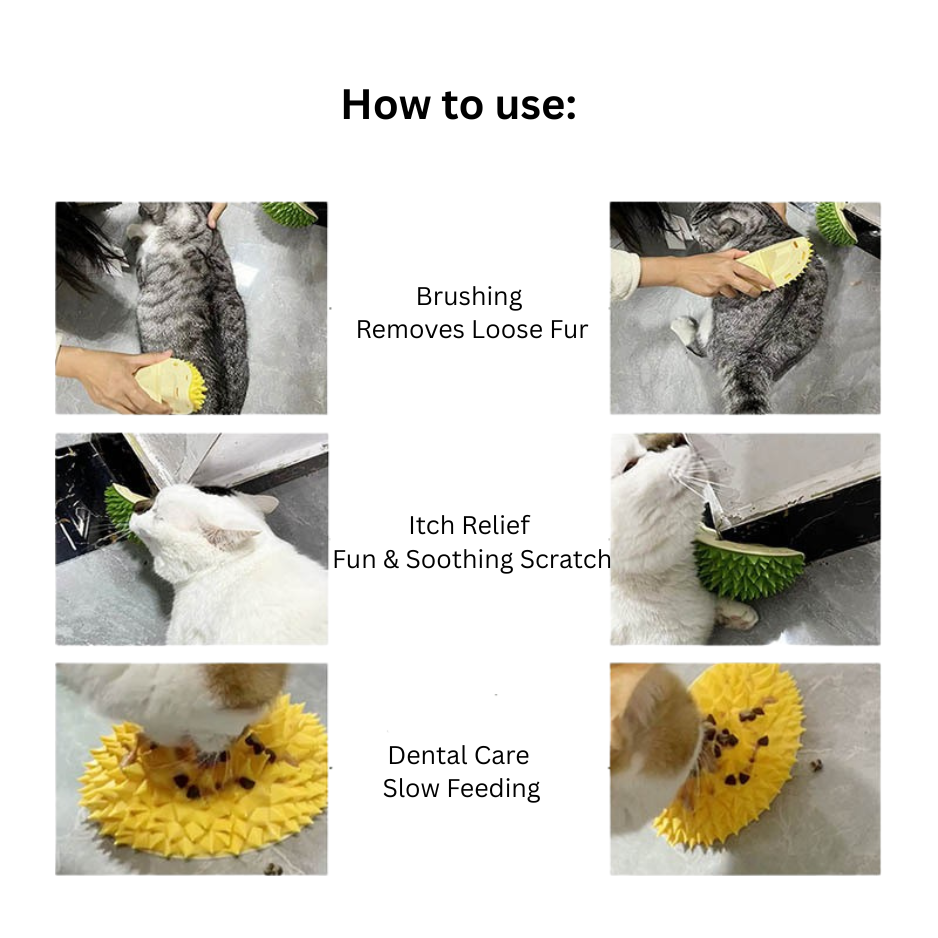 How to use:

Brushing
Removes Loose Fur

Itch Relief
Fun & Soothing Scratch

Dental Care
Slow Feeding